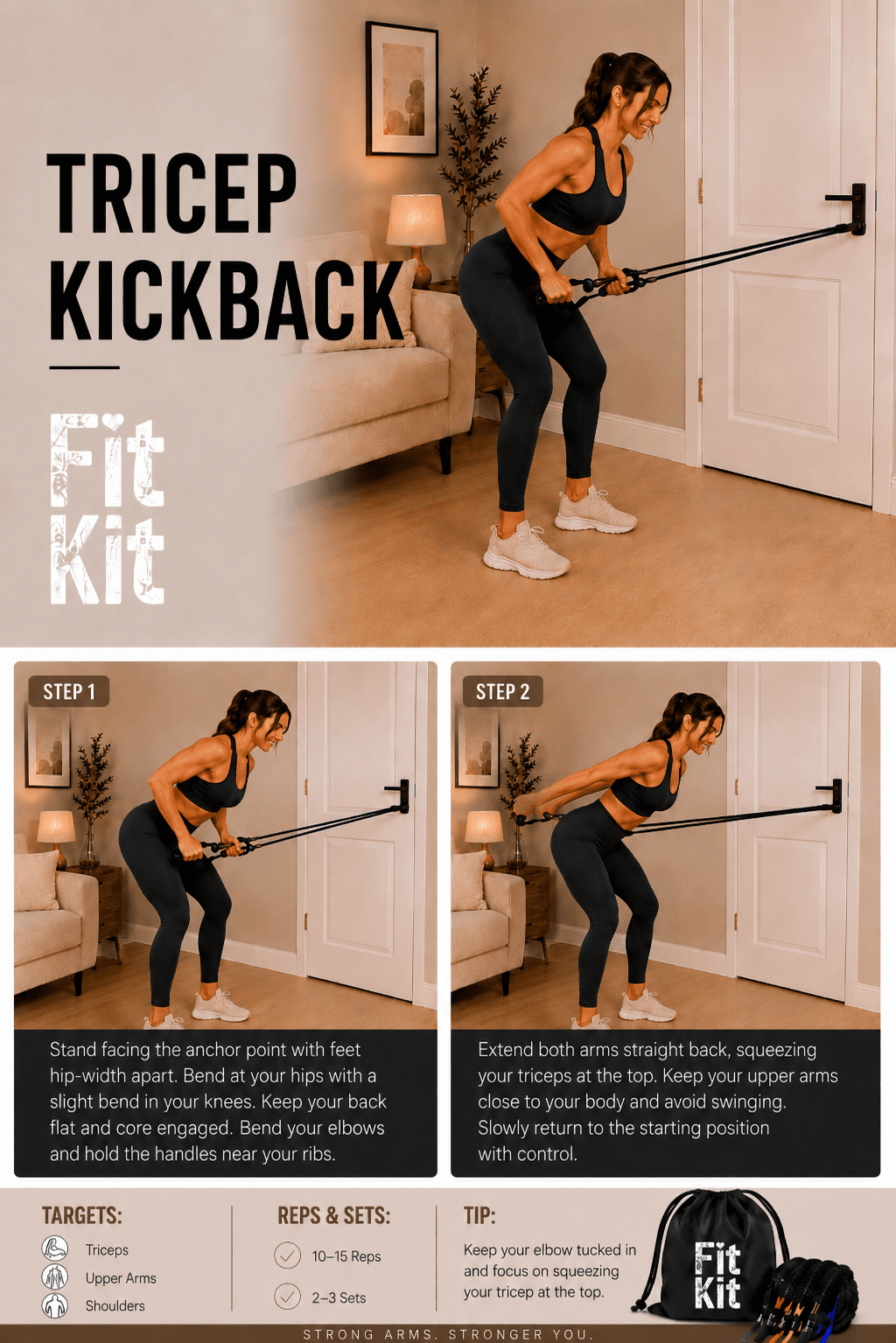 TRICEP KICKBACK

Fit Kit

STEP 1

Stand facing the anchor point with feet hip-width apart. Bend at your hips with a slight bend in your knees. Keep your back flat and core engaged. Bend your elbows and hold the handles near your ribs.

STEP 2

Extend both arms straight back, squeezing your triceps at the top. Keep your upper arms close to your body and avoid swinging. Slowly return to the starting position with control.

TARGETS:
Triceps
Upper Arms
Shoulders

REPS & SETS:
10–15 Reps
2–3 Sets

TIP:
Keep your elbow tucked in and focus on squeezing your tricep at the top.

Fit Kit

STRONG ARMS. STRONGER YOU.